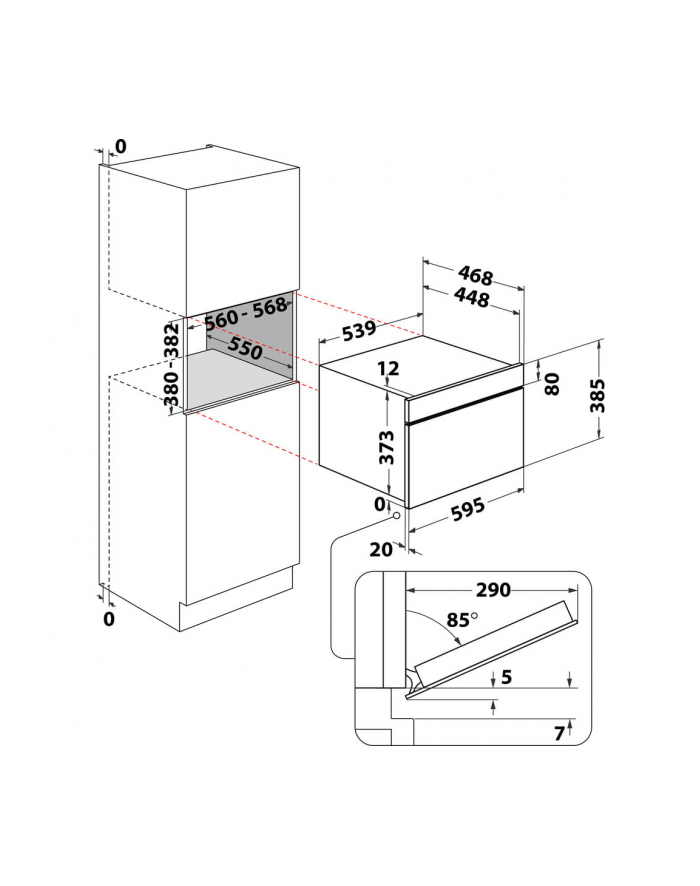 0
560 - 568
380 - 382
550
0
468
448
539
12
80
385
373
0
595
20
290
85°
5
7