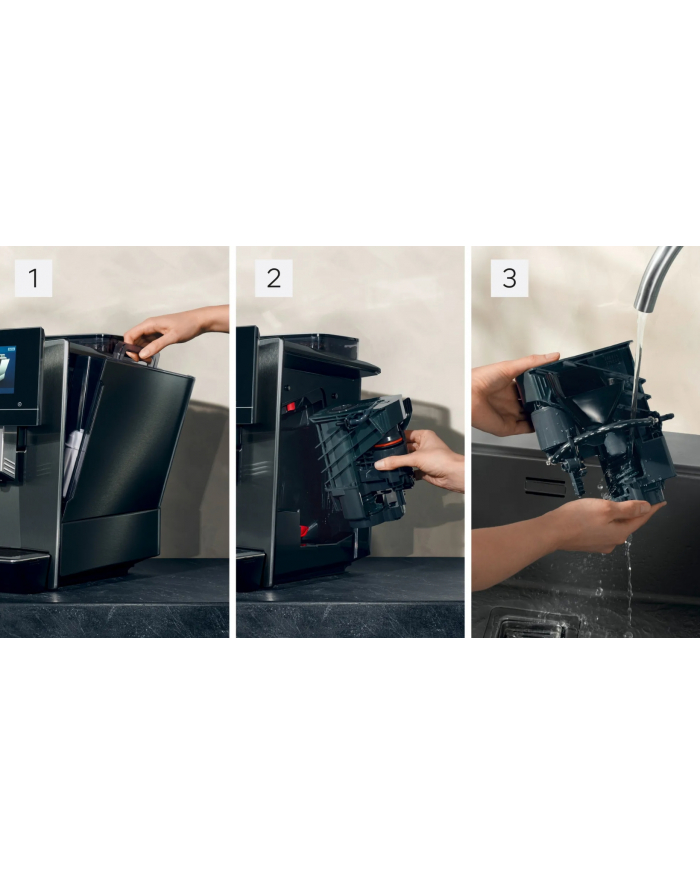 1

2

3